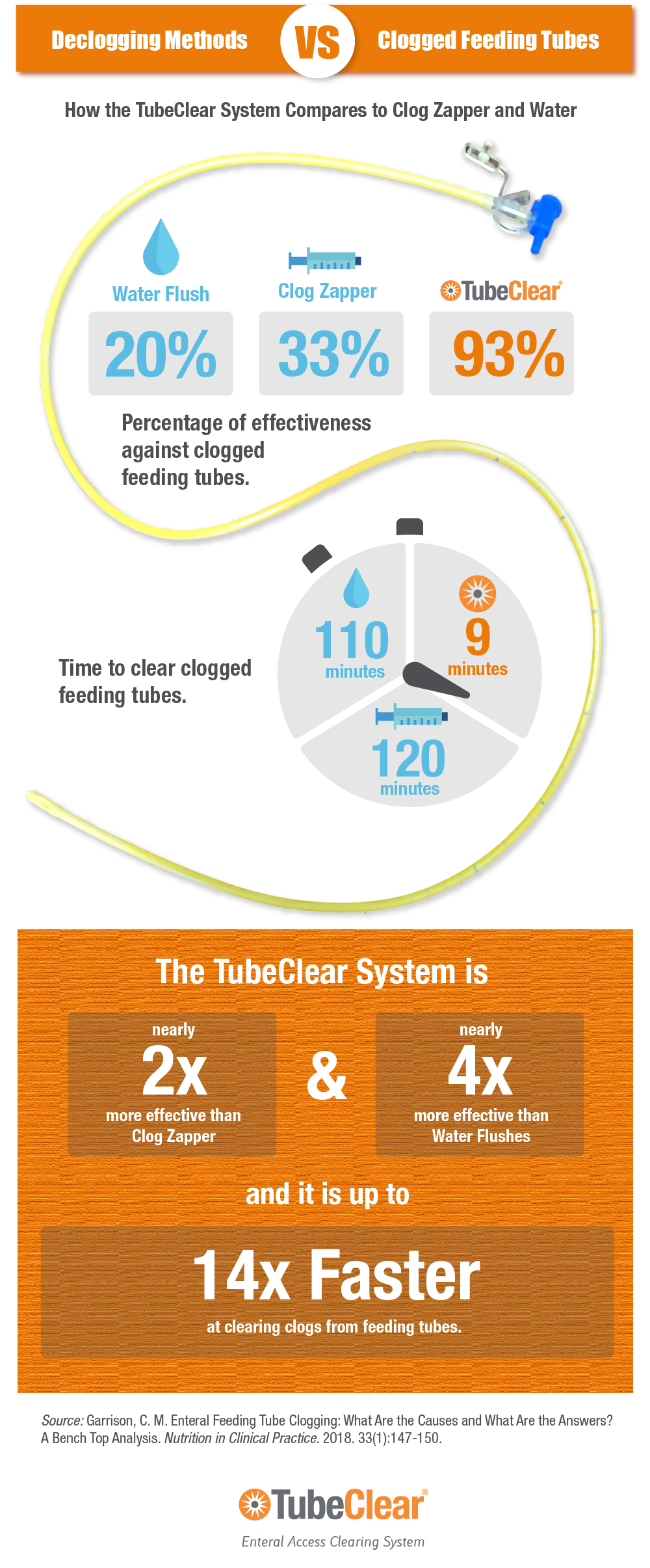 Declogging Methods VS Clogged Feeding Tubes

How the TubeClear System Compares to Clog Zapper and Water

Water Flush

20%

Clog Zapper

33%

TubeClear®

93%

Percentage of effectiveness against clogged feeding tubes.

Time to clear clogged feeding tubes.

110 minutes

9 minutes

120 minutes

The TubeClear System is

nearly 2x more effective than Clog Zapper

&

nearly 4x more effective than Water Flushes

and it is up to

14x Faster

at clearing clogs from feeding tubes.

Source: Garrison, C. M. Enteral Feeding Tube Clogging: What Are the Causes and What Are the Answers? A Bench Top Analysis. Nutrition in Clinical Practice. 2018. 33(1):147-150.

TubeClear®

Enteral Access Clearing System