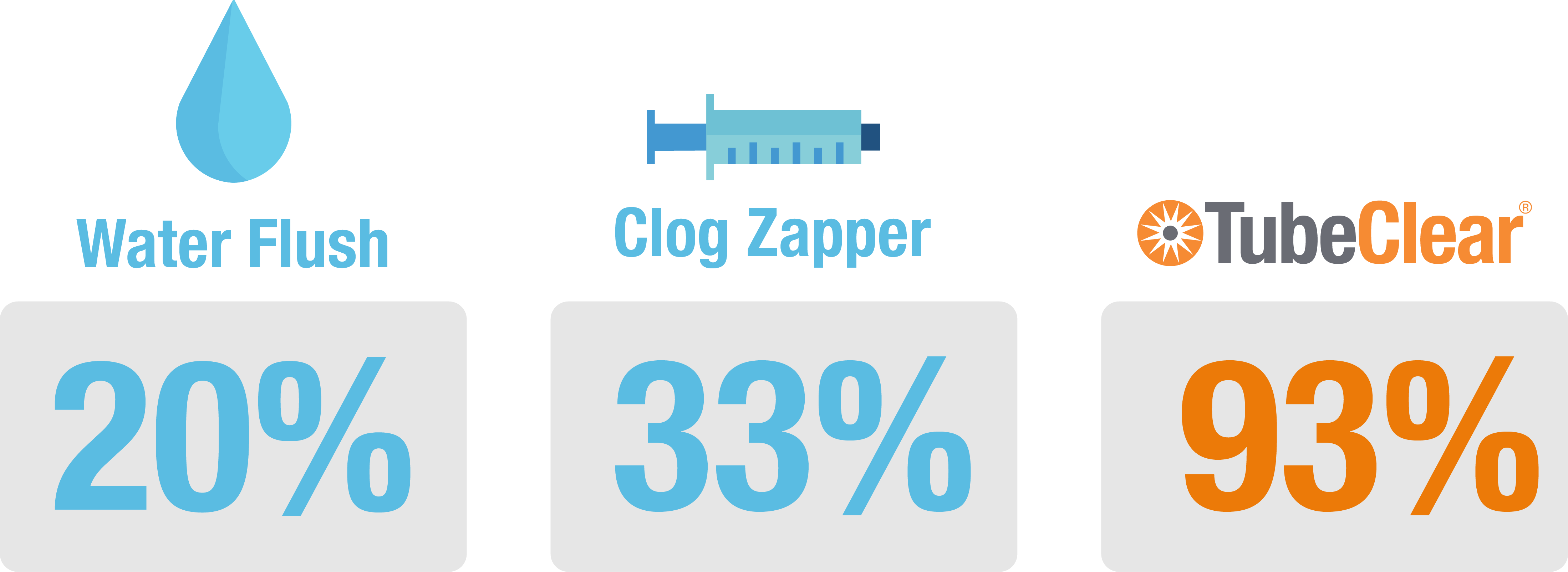 Water Flush

20%

Clog Zapper

33%

TubeClear®

93%